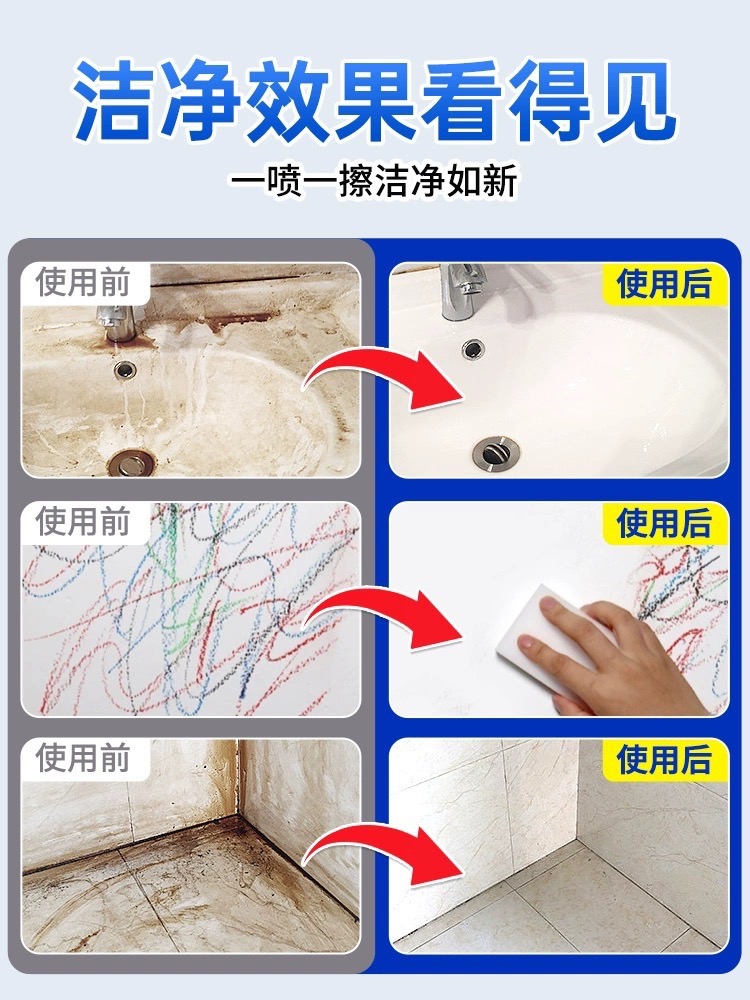 洁净效果看得见

一喷一擦洁净如新

使用前

使用后

使用前

使用后

使用前

使用后