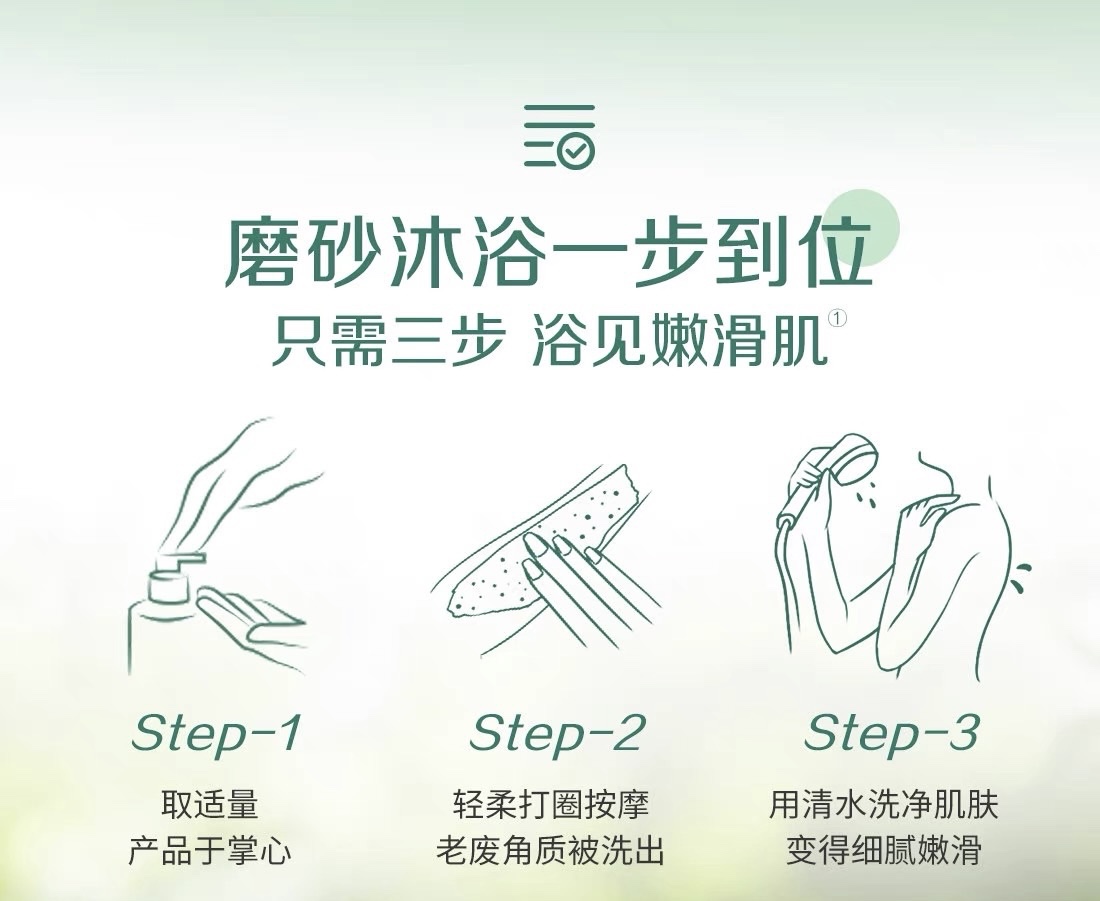 磨砂沐浴一步到位

只需三步 浴见嫩滑肌①

Step-1

取适量
产品于掌心

Step-2

轻柔打圈按摩
老废角质被洗出

Step-3

用清水洗净肌肤
变得细腻嫩滑