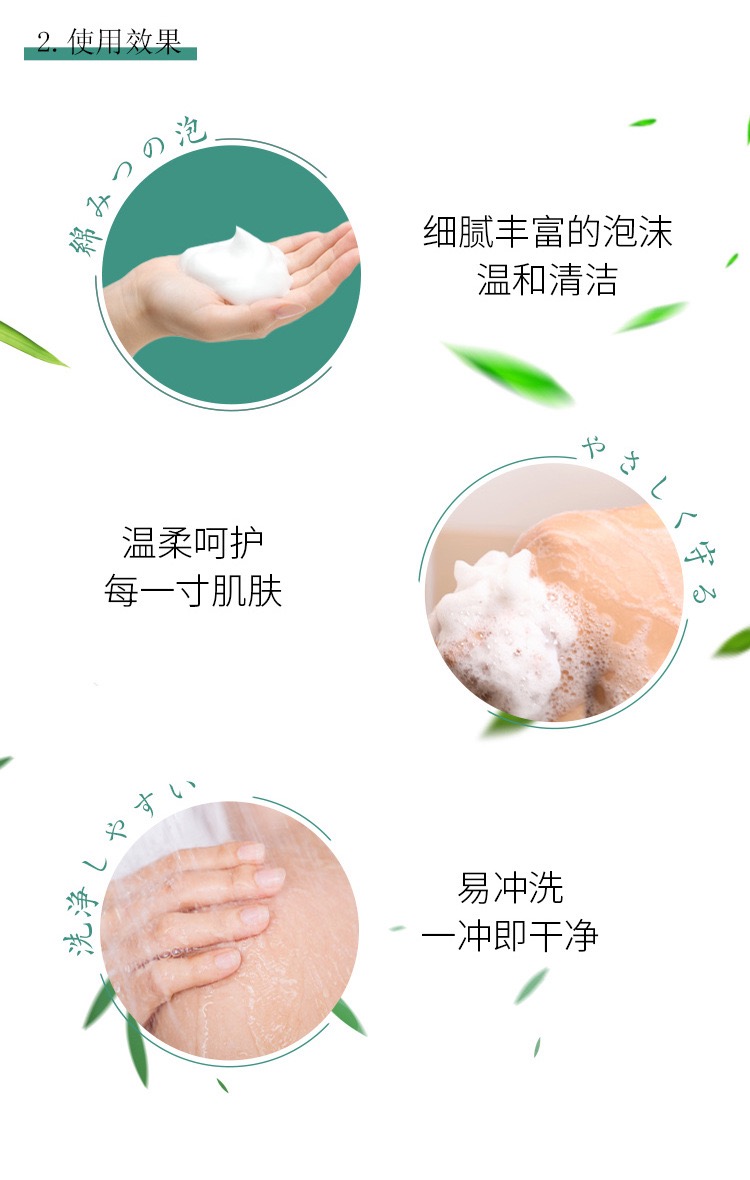 2. 使用效果

綿みつの泡

细腻丰富的泡沫
温和清洁

やさしく守る

温柔呵护
每一寸肌肤

洗浄しやすい

易冲洗
一冲即干净