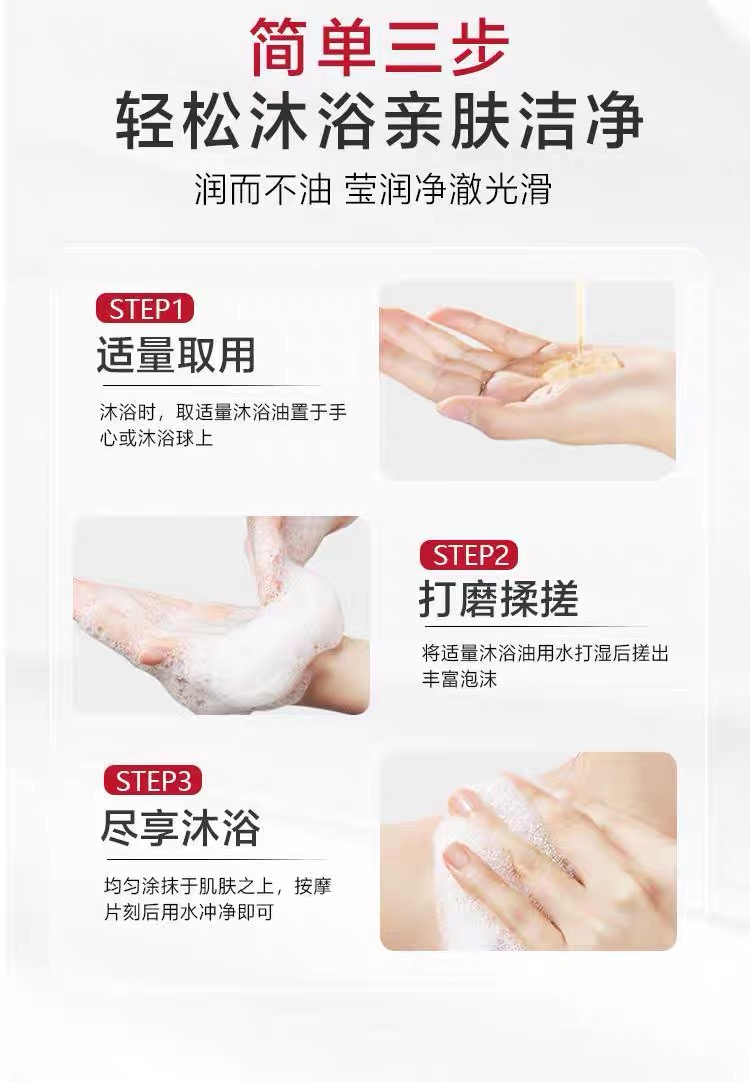 简单三步
轻松沐浴亲肤洁净

润而不油 莹润净澈光滑

STEP1
适量取用

沐浴时，取适量沐浴油置于手心或沐浴球上

STEP2
打磨揉搓

将适量沐浴油用水打湿后搓出丰富泡沫

STEP3
尽享沐浴

均匀涂抹于肌肤之上，按摩片刻后用水冲净即可