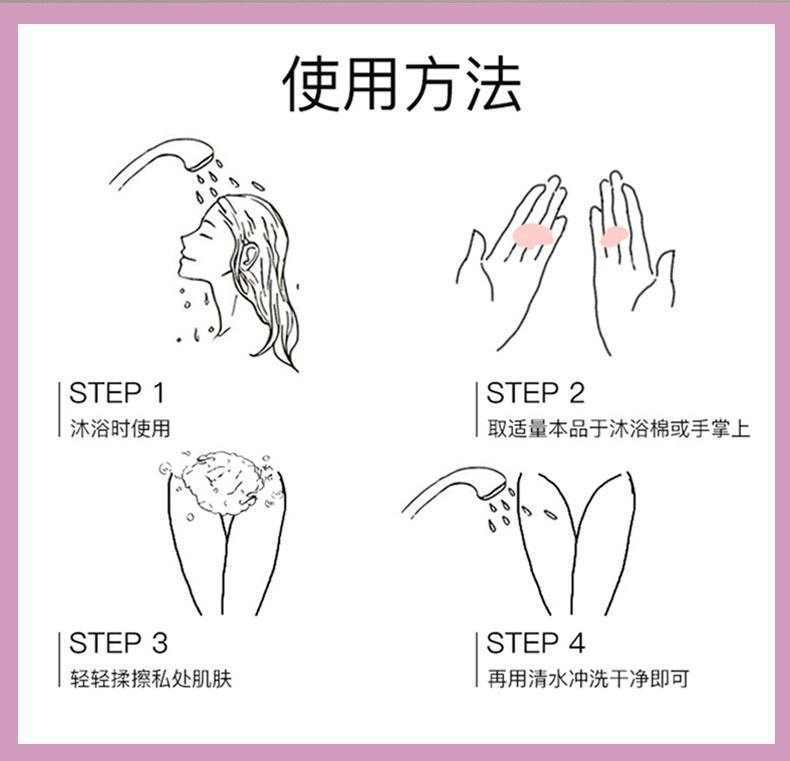 使用方法

STEP 1
沐浴时使用

STEP 2
取适量本品于沐浴棉或手掌上

STEP 3
轻轻揉擦私处肌肤

STEP 4
再用清水冲洗干净即可