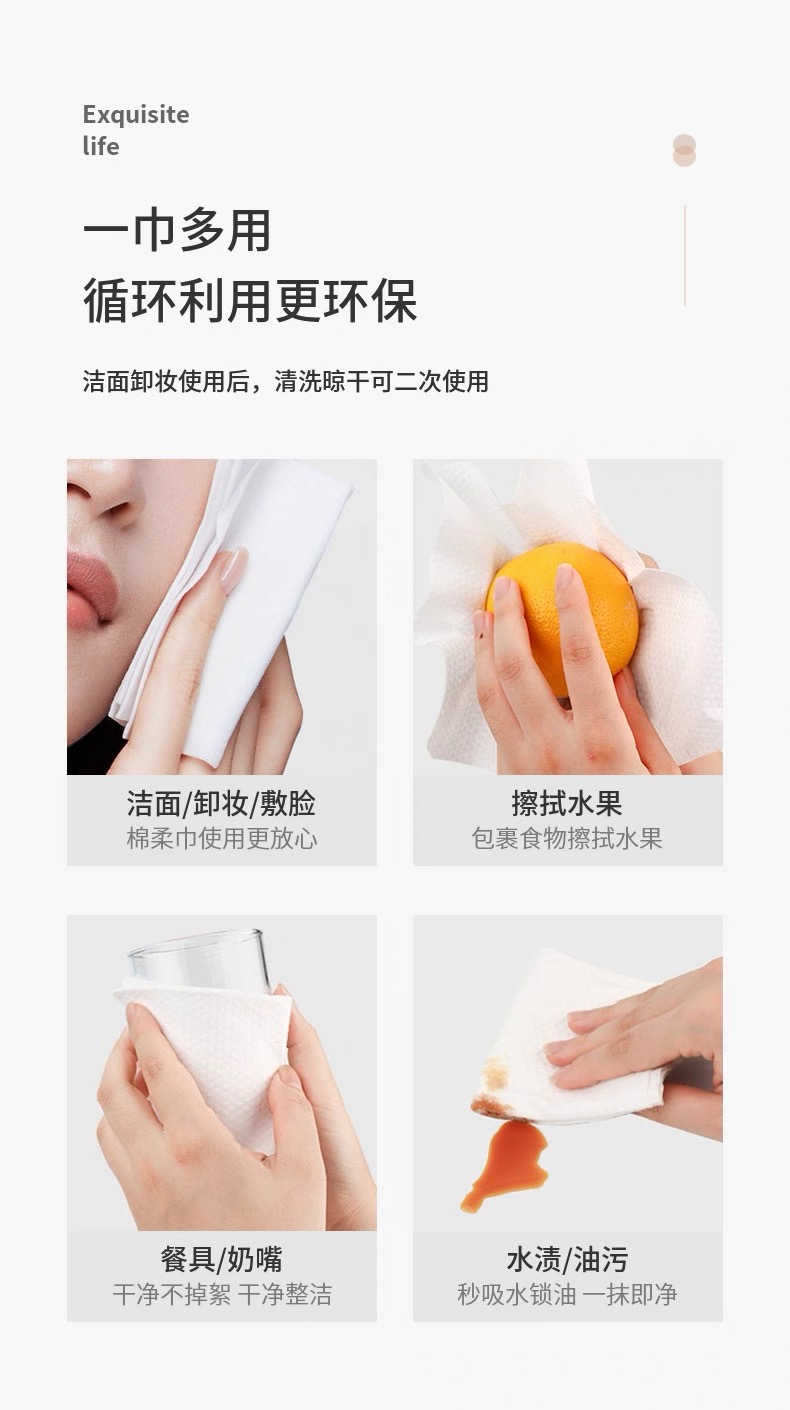 Exquisite life

一巾多用
循环利用更环保

洁面卸妆使用后，清洗晾干可二次使用

洁面/卸妆/敷脸
棉柔巾使用更放心

擦拭水果
包裹食物擦拭水果

餐具/奶嘴
干净不掉絮 干净整洁

水渍/油污
秒吸水锁油 一抹即净