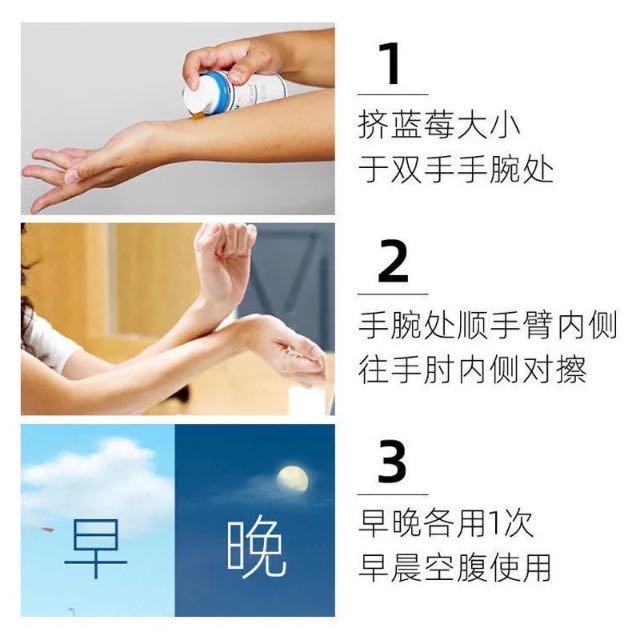 1
挤蓝莓大小
于双手手腕处

2
手腕处顺手臂内侧
往手肘内侧对擦

早
晚

3
早晚各用1次
早晨空腹使用